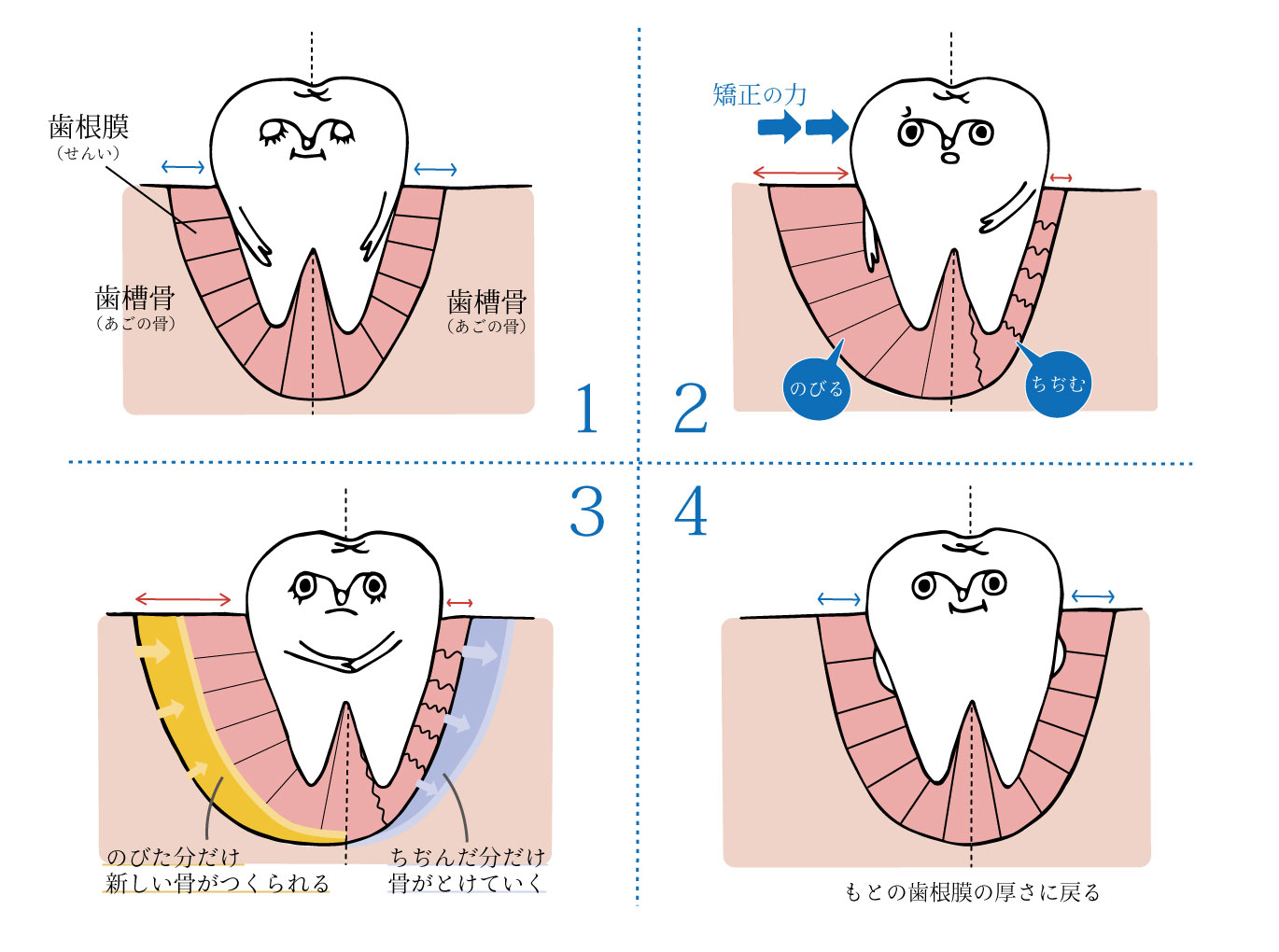 歯根膜
（せんい）

歯槽骨
（あごの骨）

歯槽骨
（あごの骨）

1

矯正の力

のびる

ちぢむ

2

3

のびた分だけ
新しい骨がつくられる

ちぢんだ分だけ
骨がとけていく

4

もとの歯根膜の厚さに戻る